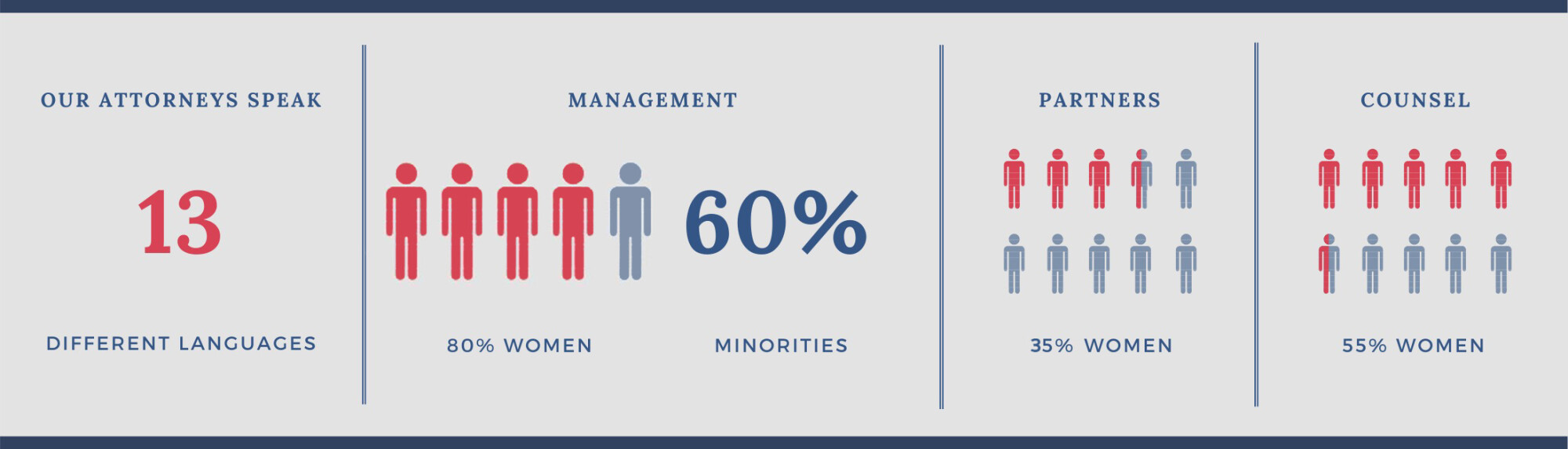 OUR ATTORNEYS SPEAK

13

DIFFERENT LANGUAGES

MANAGEMENT

60%

80% WOMEN

MINORITIES

PARTNERS

35% WOMEN

COUNSEL

55% WOMEN